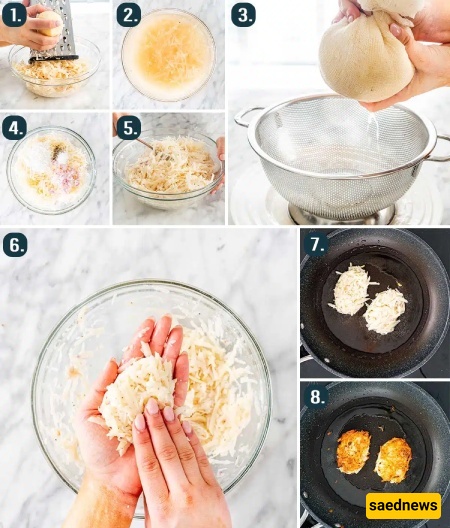 1.
2.
3.
4.
5.
6.
7.
8.
saednews